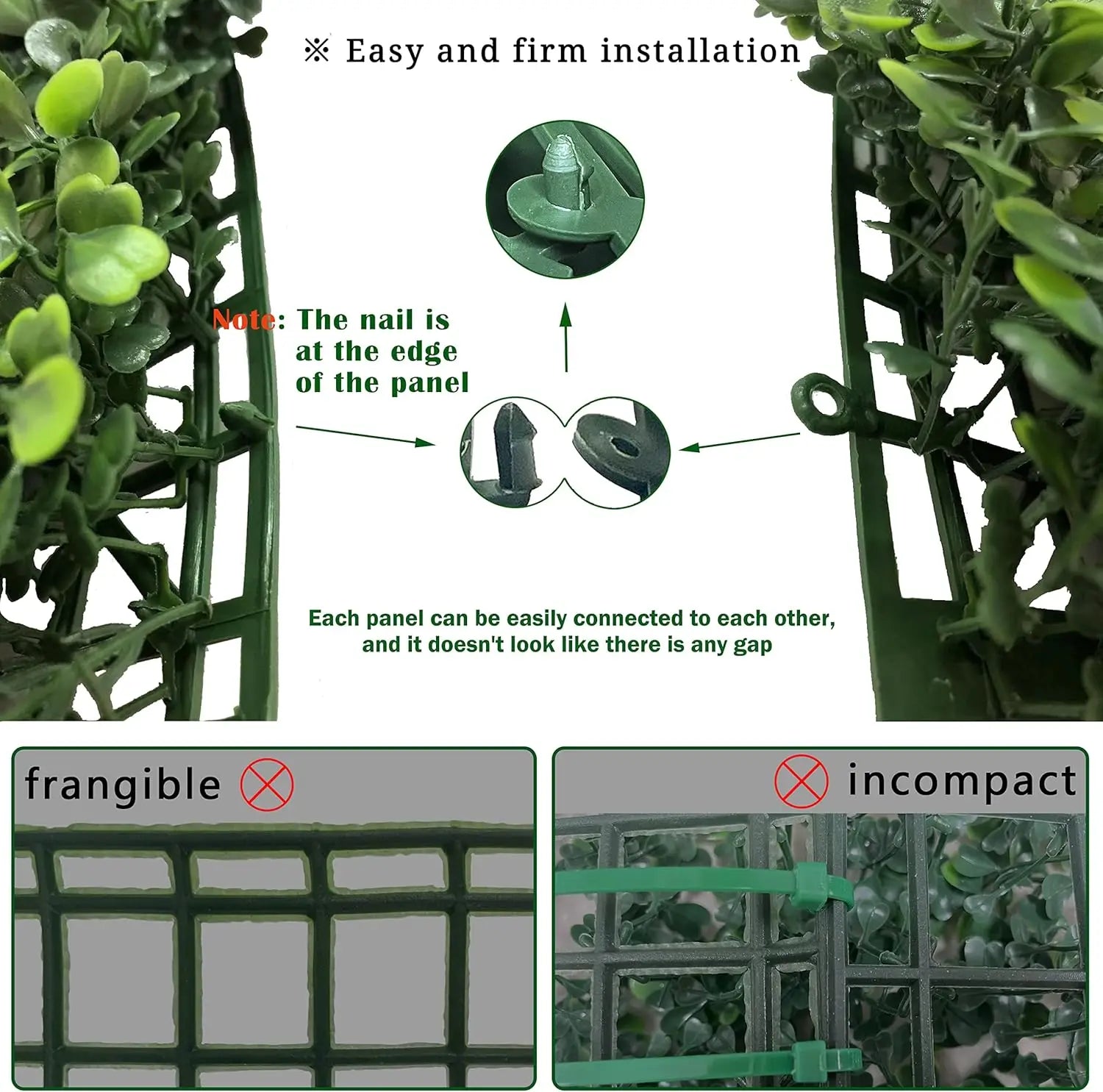 ※ Easy and firm installation

Note: The nail is at the edge of the panel

Each panel can be easily connected to each other, and it doesn't look like there is any gap

frangible

incompact