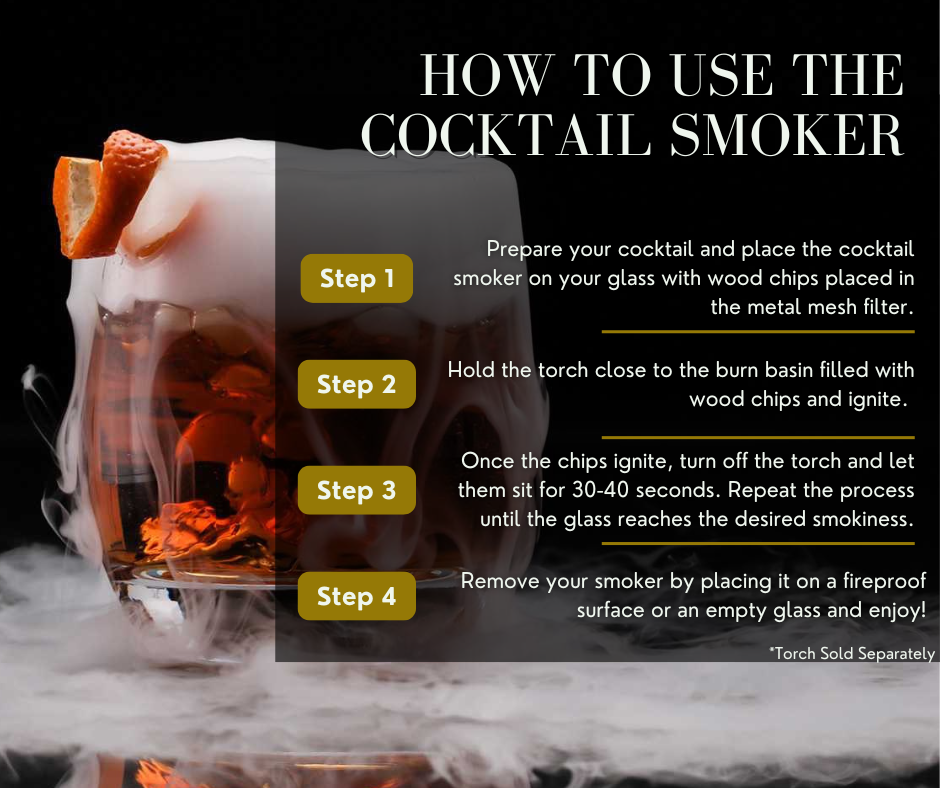 HOW TO USE THE COCKTAIL SMOKER

Step 1

Prepare your cocktail and place the cocktail smoker on your glass with wood chips placed in the metal mesh filter.

Step 2

Hold the torch close to the burn basin filled with wood chips and ignite.

Step 3

Once the chips ignite, turn off the torch and let them sit for 30-40 seconds. Repeat the process until the glass reaches the desired smokiness.

Step 4

Remove your smoker by placing it on a fireproof surface or an empty glass and enjoy!

*Torch Sold Separately