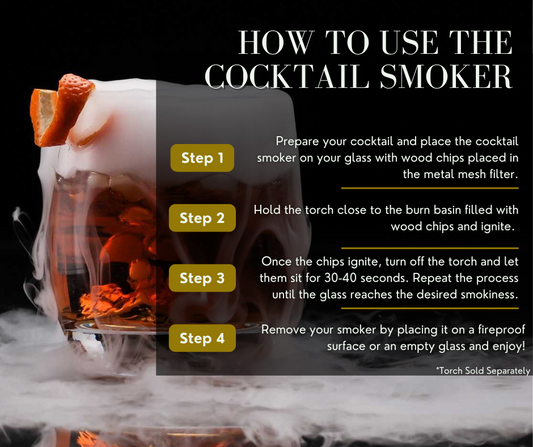 HOW TO USE THE COCKTAIL SMOKER

Step 1

Prepare your cocktail and place the cocktail smoker on your glass with wood chips placed in the metal mesh filter.

Step 2

Hold the torch close to the burn basin filled with wood chips and ignite.

Step 3

Once the chips ignite, turn off the torch and let them sit for 30-40 seconds. Repeat the process until the glass reaches the desired smokiness.

Step 4

Remove your smoker by placing it on a fireproof surface or an empty glass and enjoy!

*Torch Sold Separately